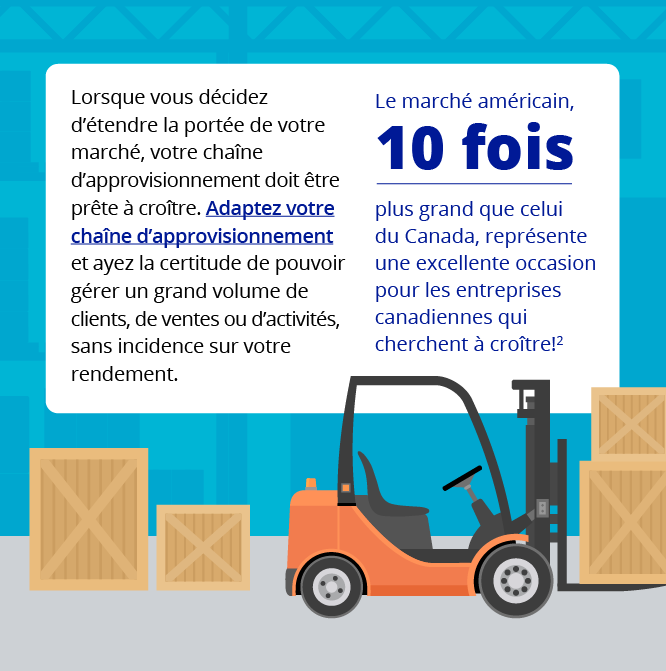 Lorsque vous décidez d'étendre la portée de votre marché, votre chaîne d'approvisionnement doit être prête à croître. Adaptez votre chaîne d'approvisionnement et ayez la certitude de pouvoir gérer un grand volume de clients, de ventes ou d'activités, sans incidence sur votre rendement.

Le marché américain,

10 fois

plus grand que celui du Canada, représente une excellente occasion pour les entreprises canadiennes qui cherchent à croître!$^2$