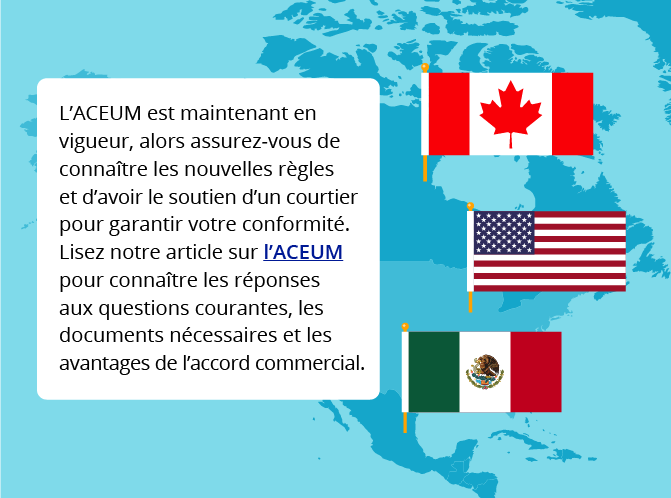 L’ACEUM est maintenant en vigueur, alors assurez-vous de connaître les nouvelles règles et d’avoir le soutien d’un courtier pour garantir votre conformité. Lisez notre article sur l’ACEUM pour connaître les réponses aux questions courantes, les documents nécessaires et les avantages de l’accord commercial.