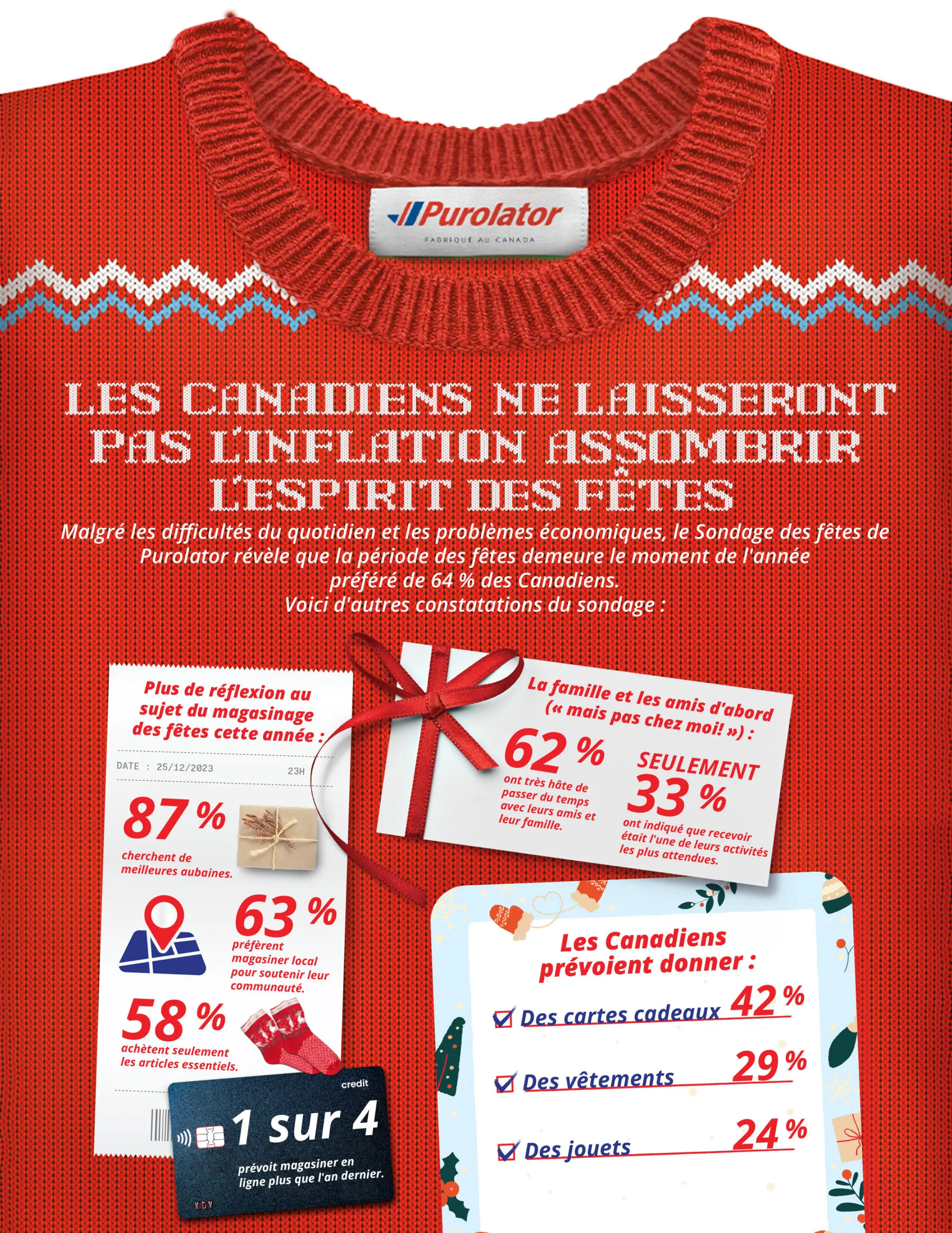 Purolator
FABRIQUÉ AU CANADA

LES CANADIENS NE LAISSERONT PAS L'INFLATION ASSOMBRIR L'ESPIRIT DES FÊTES

Malgré les difficultés du quotidien et les problèmes économiques, le Sondage des fêtes de Purolator révèle que la période des fêtes demeure le moment de l'année préféré de 64 % des Canadiens.
Voici d'autres constatations du sondage :

Plus de réflexion au sujet du magasinage des fêtes cette année :

DATE : 25/12/2023 23H

87 %
cherchent de meilleures aubaines.

63 %
préfèrent magasiner local pour soutenir leur communauté.

58 %
achètent seulement les articles essentiels.

credit
1 sur 4
prévoit magasiner en ligne plus que l'an dernier.
KDV

La famille et les amis d'abord (« mais pas chez moi! ») :

62 %
ont très hâte de passer du temps avec leurs amis et leur famille.

SEULEMENT
33 %
ont indiqué que recevoir était l'une de leurs activités les plus attendues.

Les Canadiens prévoient donner :

Des cartes cadeaux 42 %
Des vêtements 29 %
Des jouets 24 %