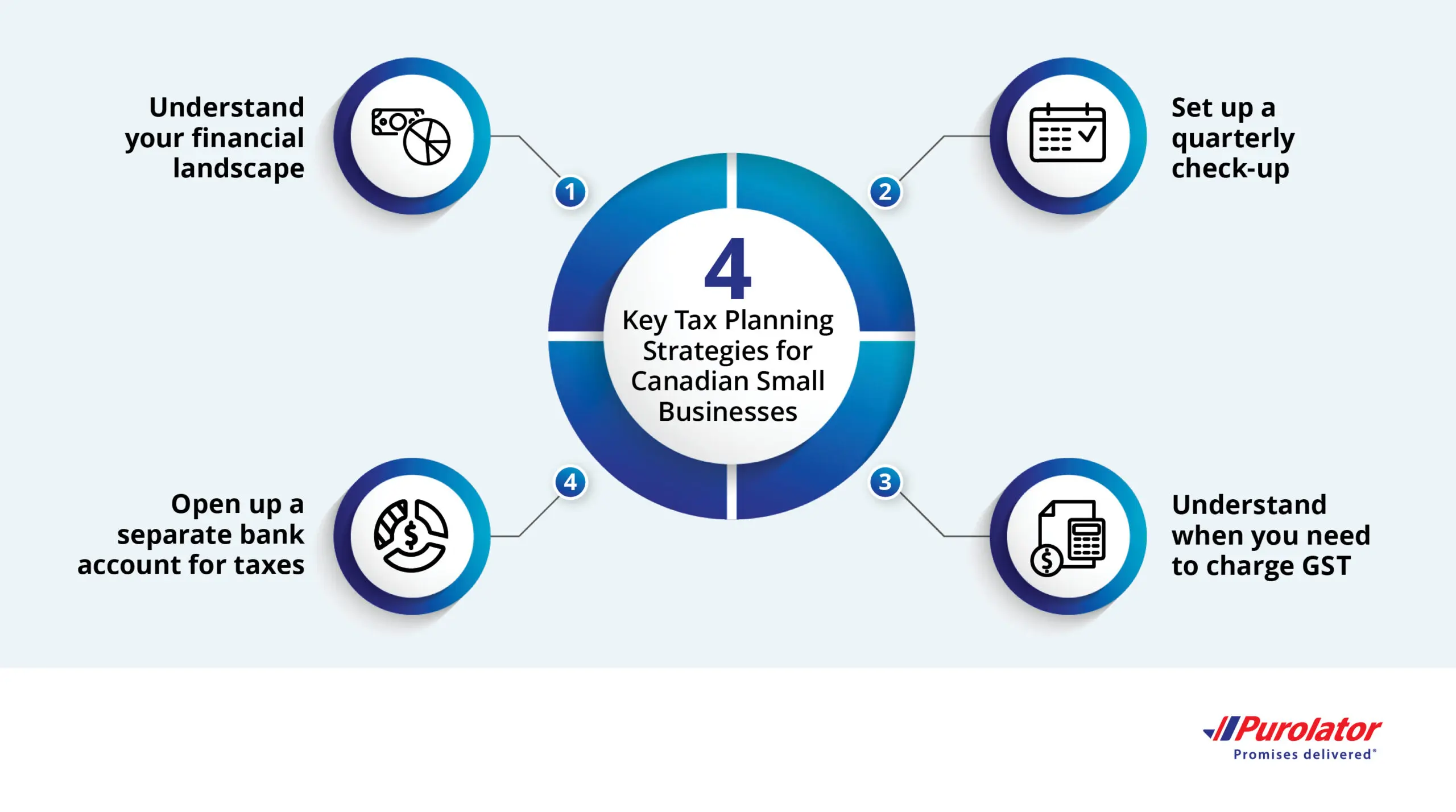 4
Key Tax Planning Strategies for Canadian Small Businesses

1
Understand your financial landscape

2
Set up a quarterly check-up

3
Understand when you need to charge GST

4
Open up a separate bank account for taxes

Purolator
Promises delivered®